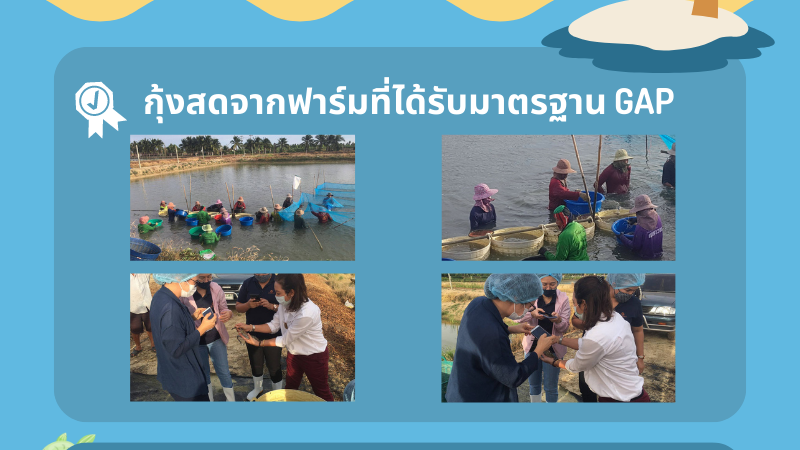 กุ้งสดจากฟาร์มที่ได้รับมาตรฐาน GAP