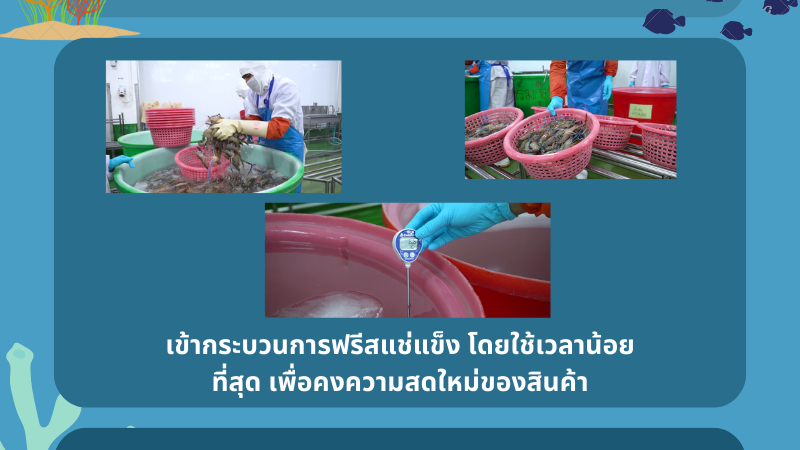 เข้ากระบวนการฟรีสแช่แข็ง โดยใช้เวลาน้อยที่สุด เพื่อคงความสดใหม่ของสินค้า