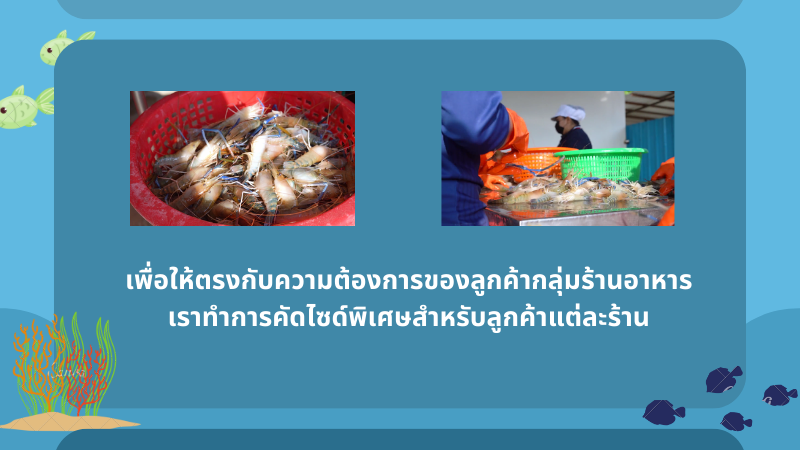 เพื่อให้ตรงกับความต้องการของลูกค้ากลุ่มร้านอาหาร เราทำการคัดไซด์พิเศษสำหรับลูกค้าแต่ละร้าน